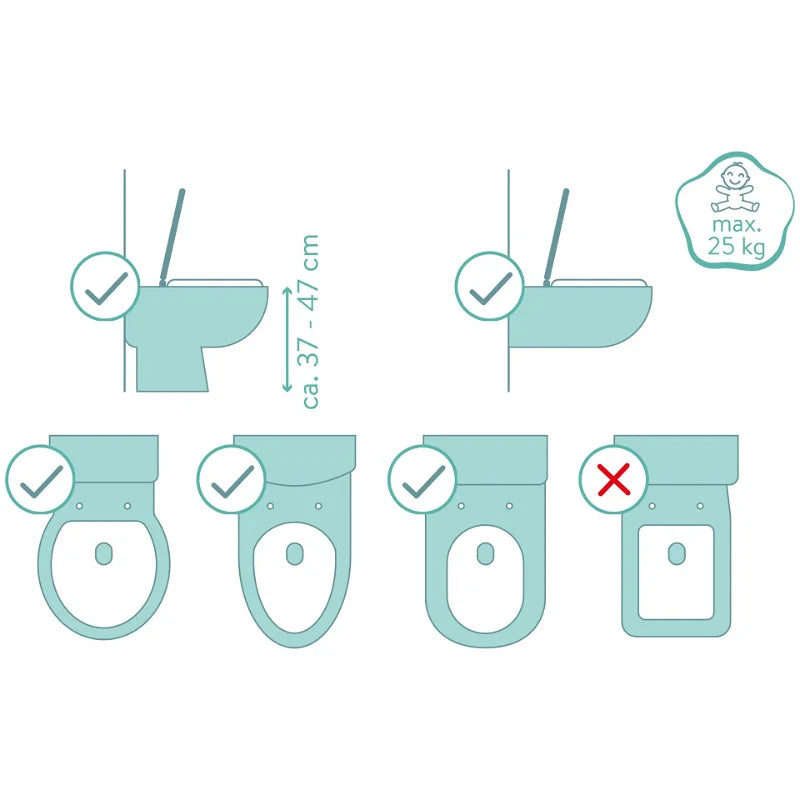 ca. 37 - 47 cm

max.
25 kg